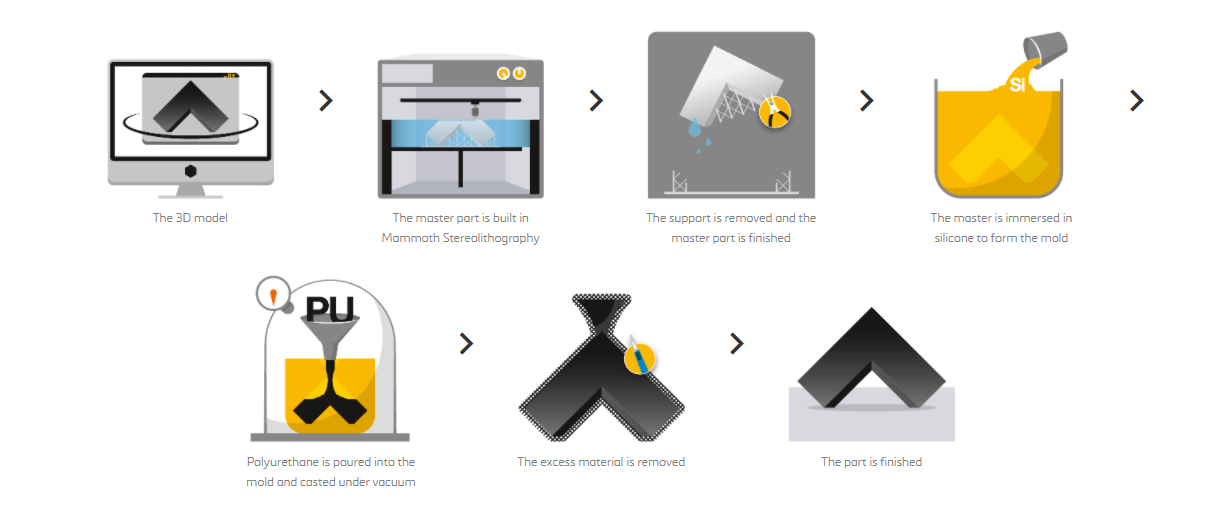 The 3D model

The master part is built in Mammoth Stereolithography

The support is removed and the master part is finished

Si

The master is immersed in silicone to form the mold

PU

Polyurethane is poured into the mold and casted under vacuum

The excess material is removed

The part is finished